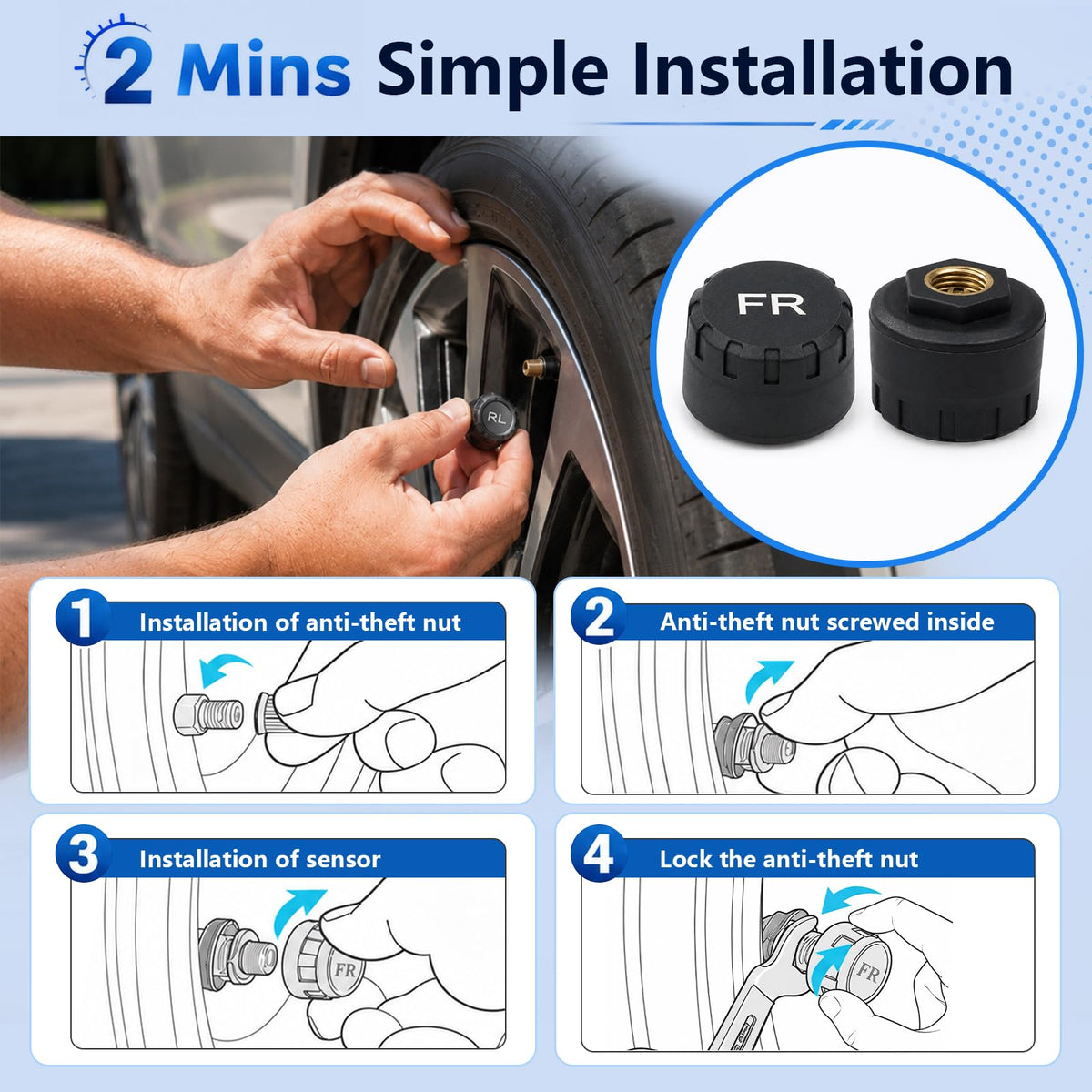 2 Mins Simple Installation

RL

FR

1 Installation of anti-theft nut

2 Anti-theft nut screwed inside

3 Installation of sensor

FR

4 Lock the anti-theft nut

FR