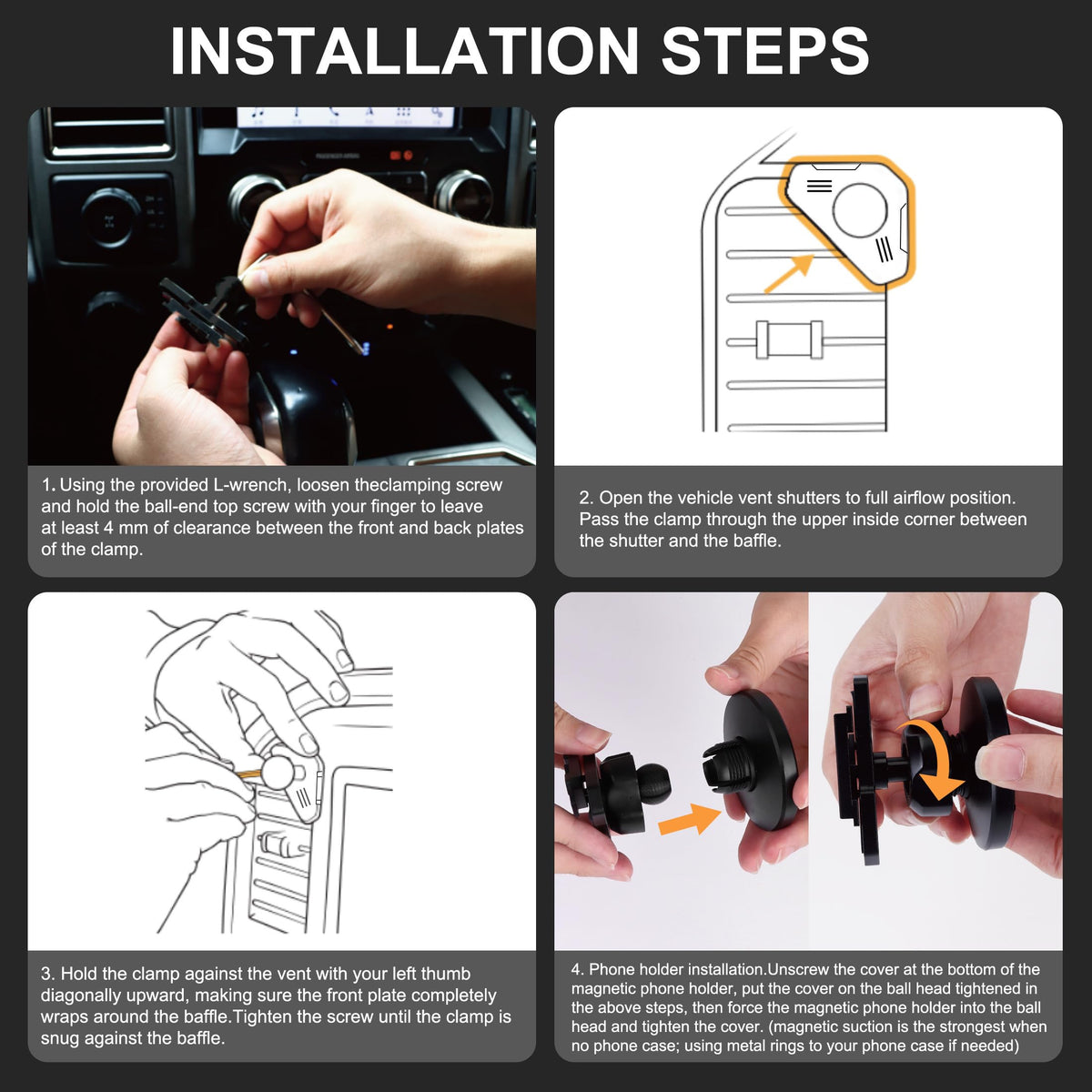 INSTALLATION STEPS

1. Using the provided L-wrench, loosen theclamping screw and hold the ball-end top screw with your finger to leave at least 4 mm of clearance between the front and back plates of the clamp.

2. Open the vehicle vent shutters to full airflow position. Pass the clamp through the upper inside corner between the shutter and the baffle.

3. Hold the clamp against the vent with your left thumb diagonally upward, making sure the front plate completely wraps around the baffle.Tighten the screw until the clamp is snug against the baffle.

4. Phone holder installation.Unscrew the cover at the bottom of the magnetic phone holder, put the cover on the ball head tightened in the above steps, then force the magnetic phone holder into the ball head and tighten the cover. (magnetic suction is the strongest when no phone case; using metal rings to your phone case if needed)